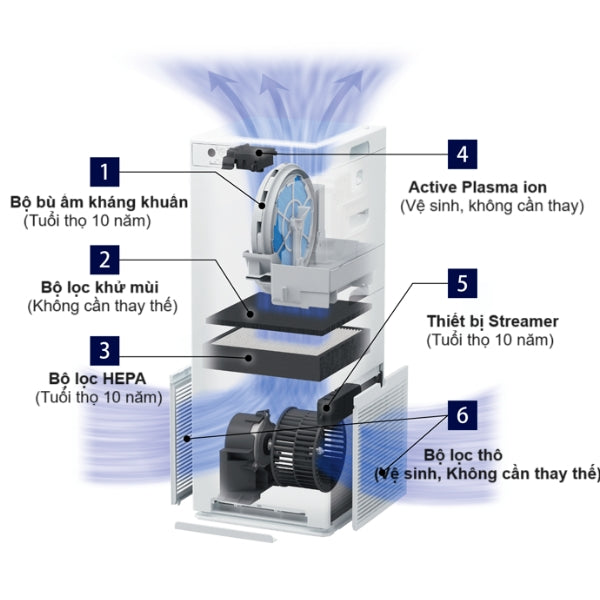 1
Bộ bù ẩm kháng khuẩn
(Tuổi thọ 10 năm)

2
Bộ lọc khử mùi
(Không cần thay thế)

3
Bộ lọc HEPA
(Tuổi thọ 10 năm)

4
Active Plasma ion
(Vệ sinh, không cần thay)

5
Thiết bị Streamer
(Tuổi thọ 10 năm)

6
Bộ lọc thô
(Vệ sinh, Không cần thay thế)